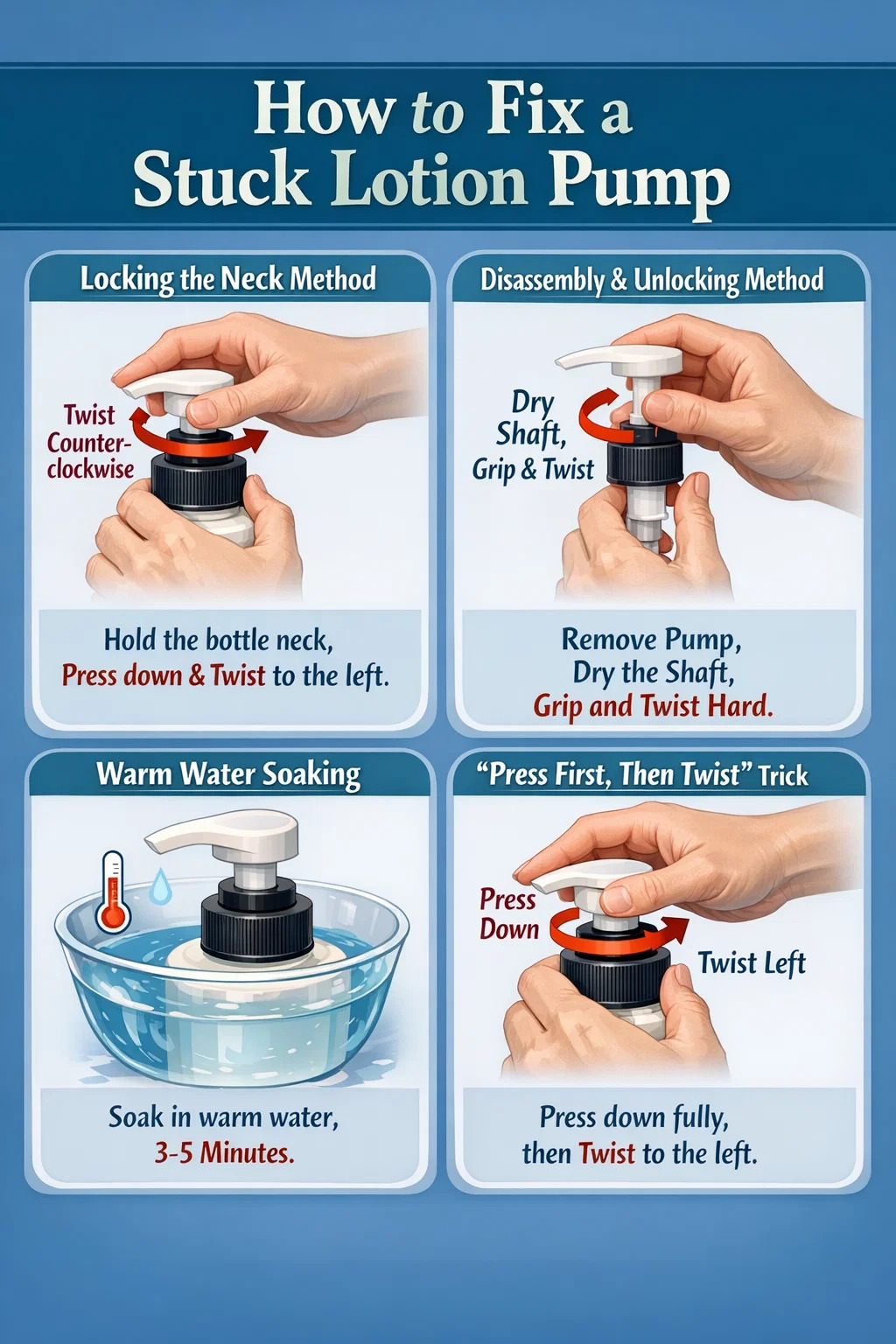 How to Fix a Stuck Lotion Pump

Locking the Neck Method

Twist Counter-clockwise

Hold the bottle neck, Press down & Twist to the left.

Disassembly & Unlocking Method

Dry Shaft, Grip & Twist

Remove Pump, Dry the Shaft, Grip and Twist Hard.

Warm Water Soaking

Soak in warm water, 3-5 Minutes.

"Press First, Then Twist" Trick

Press Down

Twist Left

Press down fully, then Twist to the left.